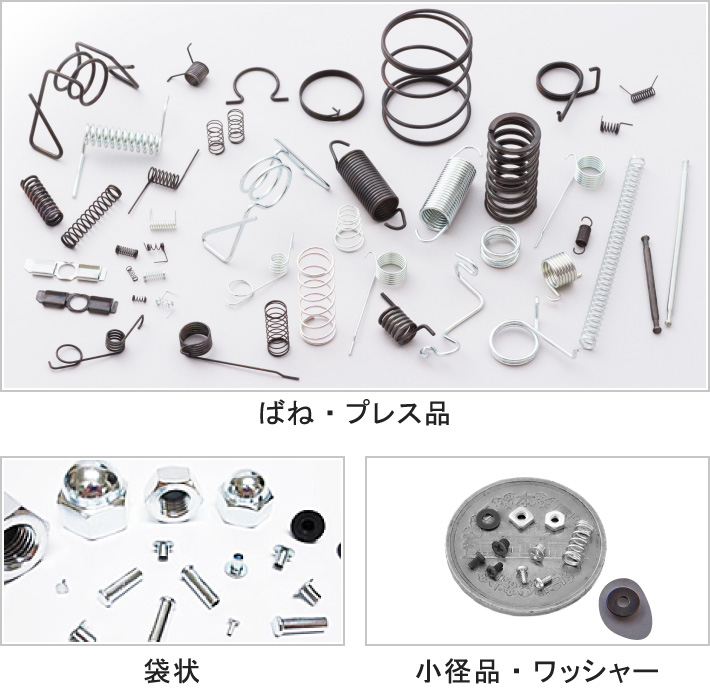 ばね・プレス品

袋状

小径品・ワッシャー